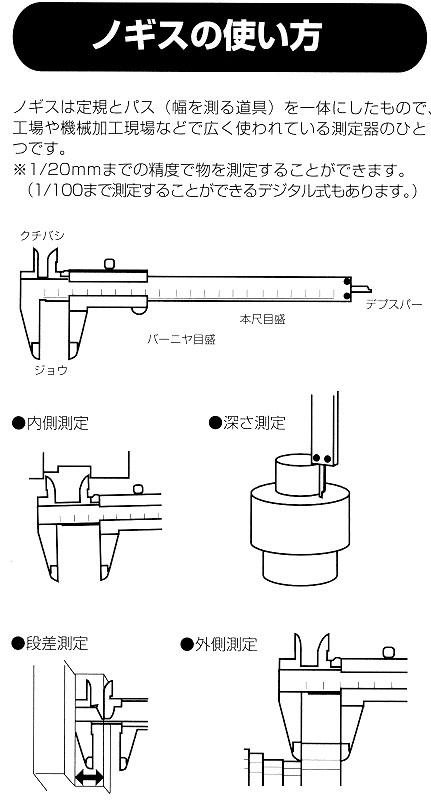 ノギスの使い方

ノギスは定規とパス（幅を測る道具）を一体にしたもので、工場や機械加工現場などで広く使われている測定器のひとつです。
※1/20mmまでの精度で物を測定することができます。
（1/100まで測定することができるデジタル式もあります。）

クチバシ

デプスバー

本尺目盛

バーニヤ目盛

ジョウ

●内側測定

●深さ測定

●段差測定

●外側測定