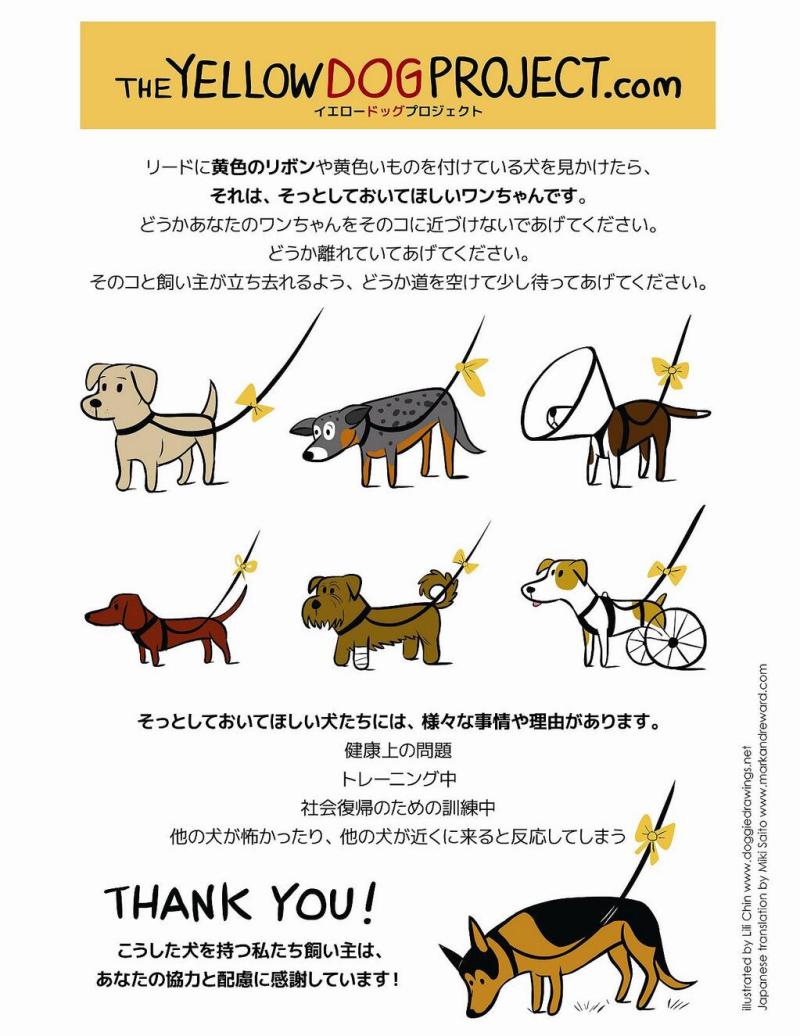 THE YELLOW DOG PROJECT.com
イエロードッグプロジェクト

リードに黄色のリボンや黄色いものを付けている犬を見かけたら、
それは、そっとしておいてほしいワンちゃんです。
どうかあなたのワンちゃんをそのコに近づけないであげてください。
どうか離れていてあげてください。
そのコと飼い主が立ち去れるよう、どうか道を空けて少し待ってあげてください。

そっとしておいてほしい犬たちには、様々な事情や理由があります。
健康上の問題
トレーニング中
社会復帰のための訓練中
他の犬が怖かったり、他の犬が近くに来ると反応してしまう

THANK YOU!
こうした犬を持つ私たち飼い主は、
あなたの協力と配慮に感謝しています！

illustrated by Lili Chin www.doggiedrawings.net
Japanese translation by Miki Saito www.markandreward.com